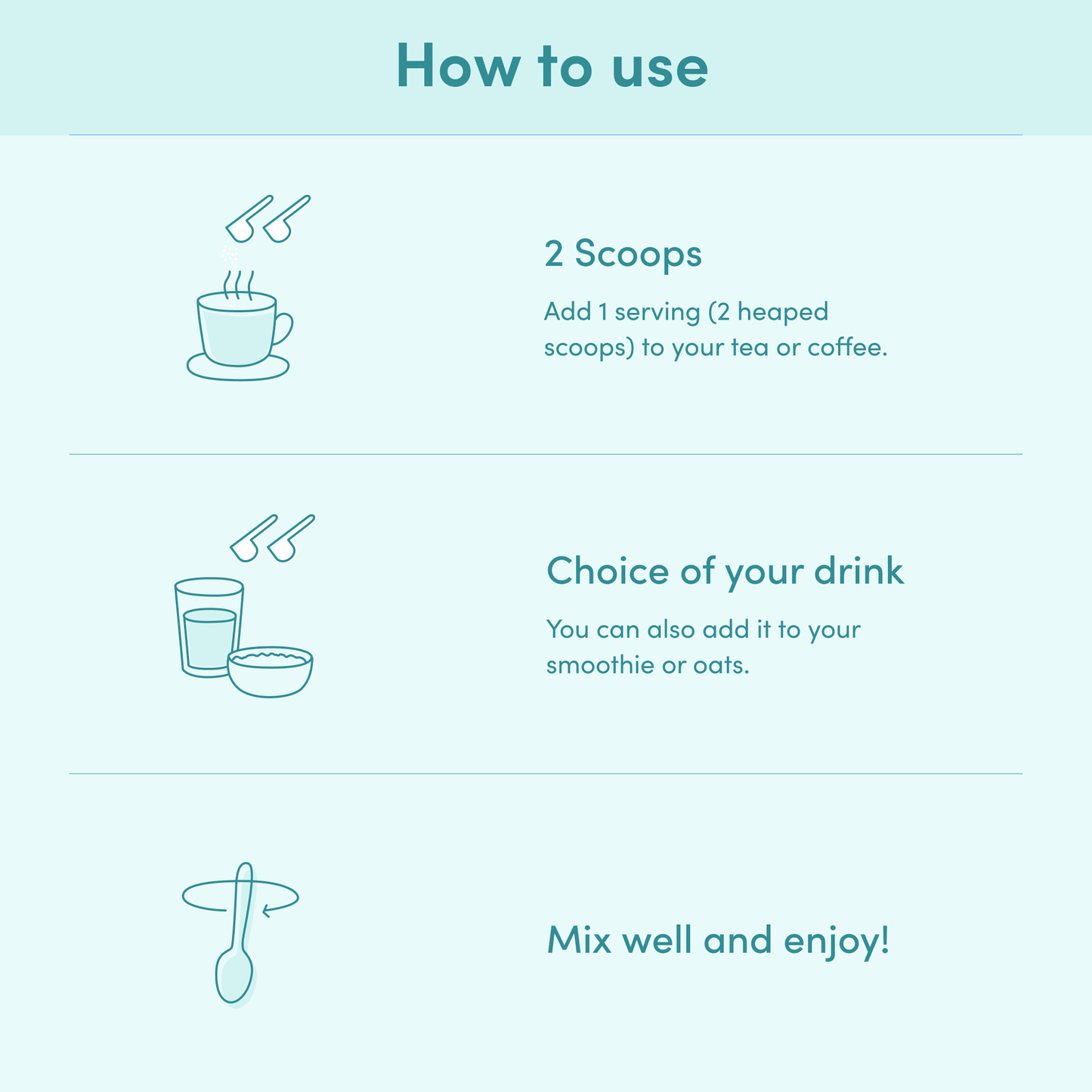 How to use

2 Scoops

Add 1 serving (2 heaped scoops) to your tea or coffee.

Choice of your drink

You can also add it to your smoothie or oats.

Mix well and enjoy!